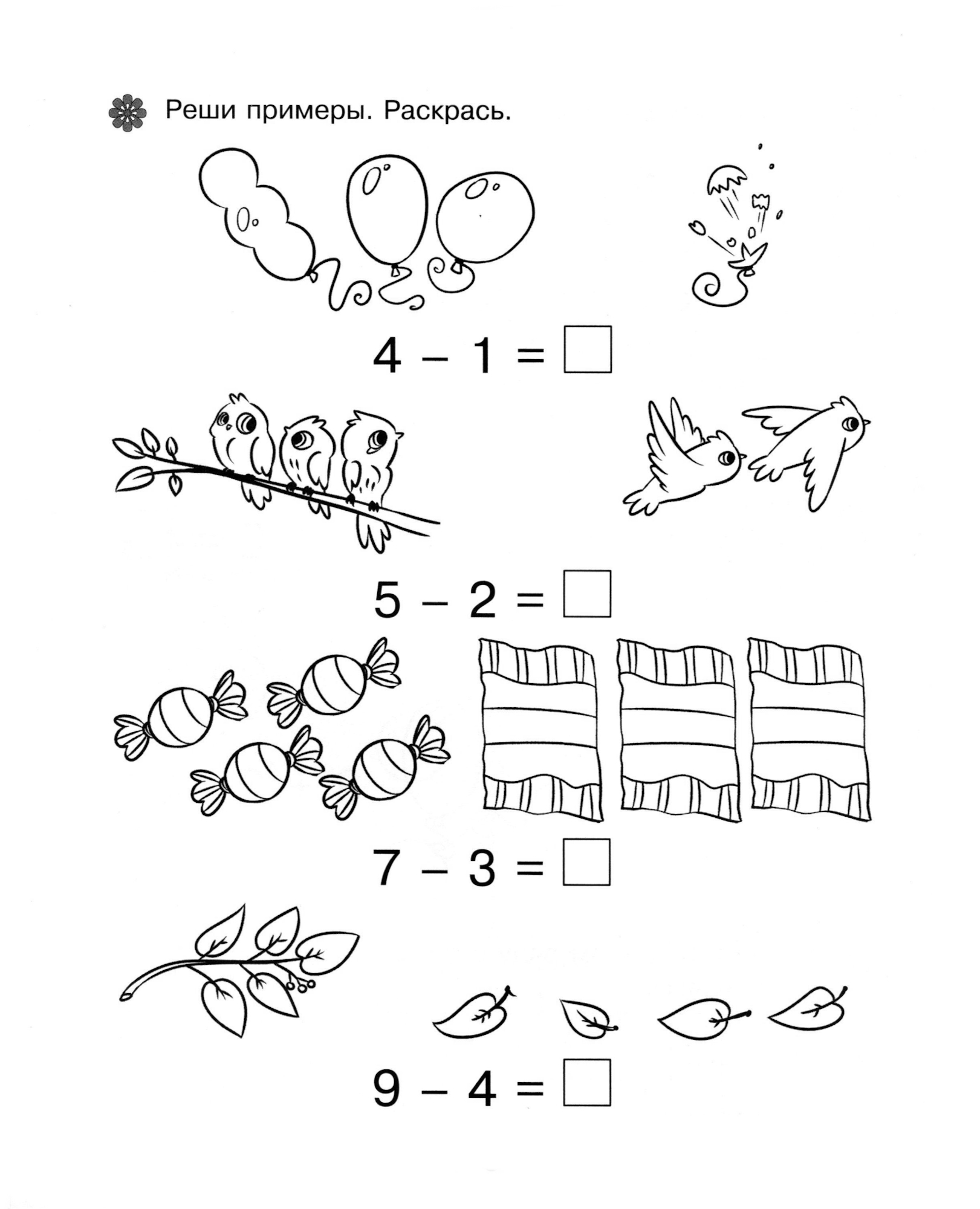 Реши примеры. Раскрась.

$4 - 1 = \square$

$5 - 2 = \square$

$7 - 3 = \square$

$9 - 4 = \square$