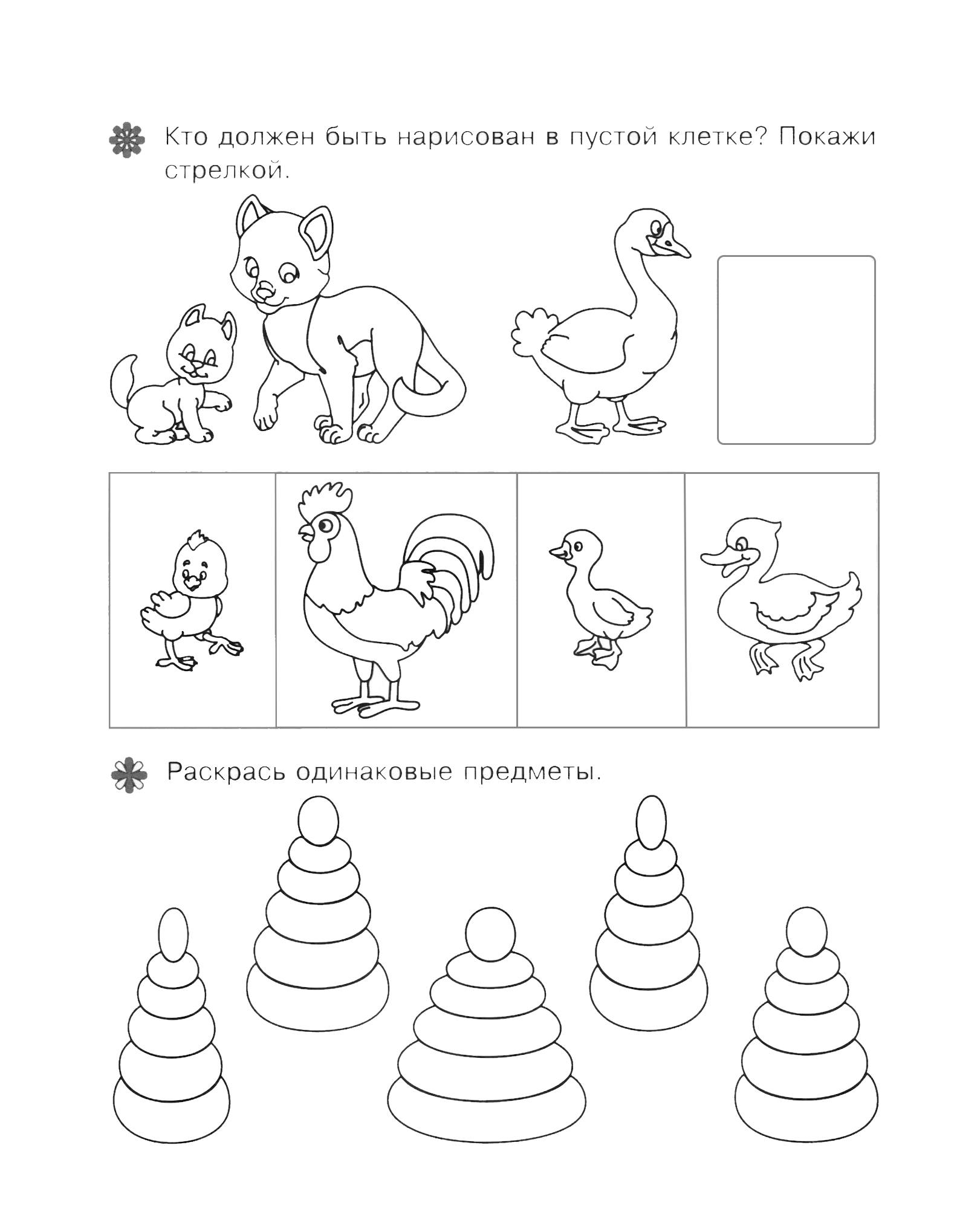 Кто должен быть нарисован в пустой клетке? Покажи стрелкой.

Раскрась одинаковые предметы.