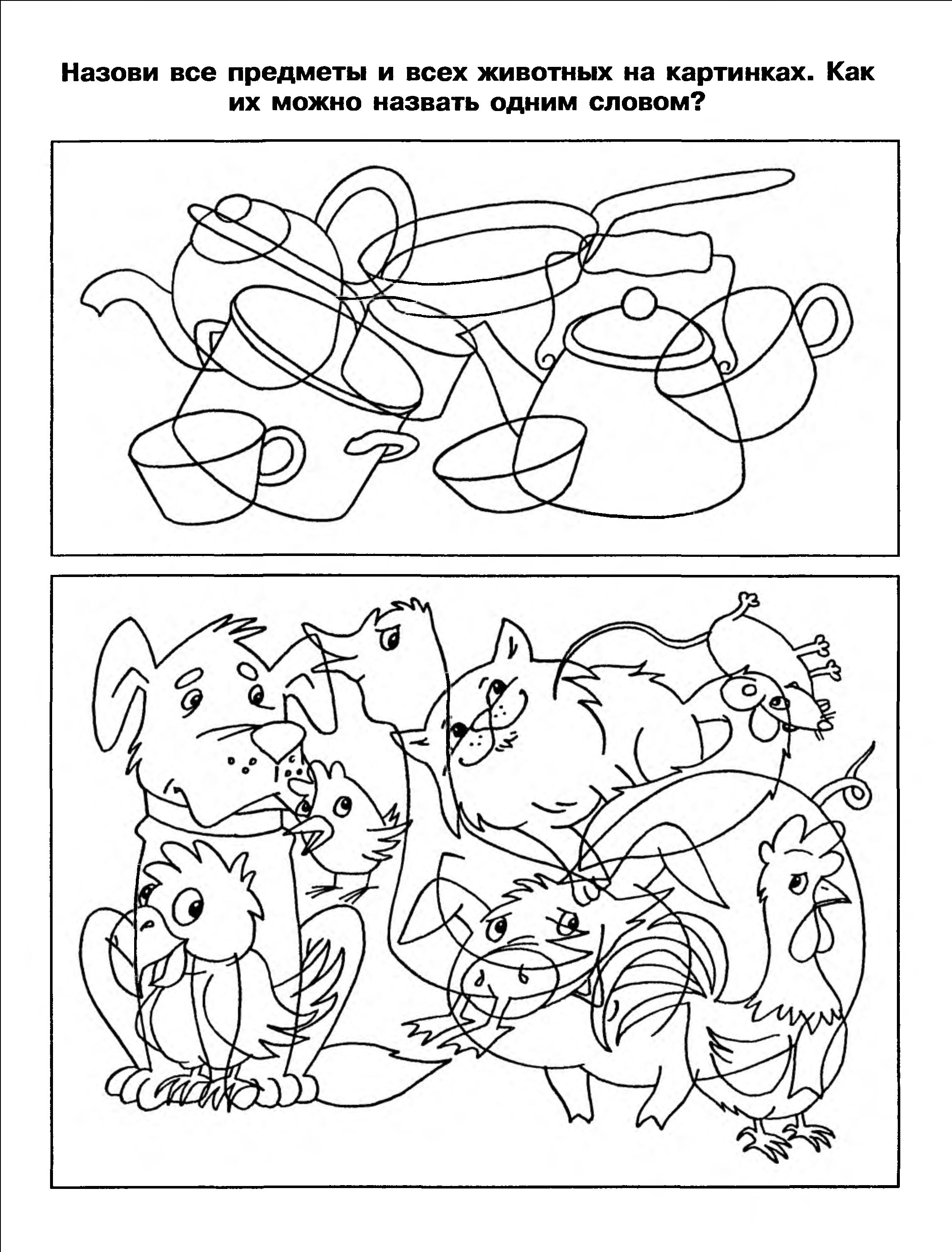 Назови все предметы и всех животных на картинках. Как их можно назвать одним словом?