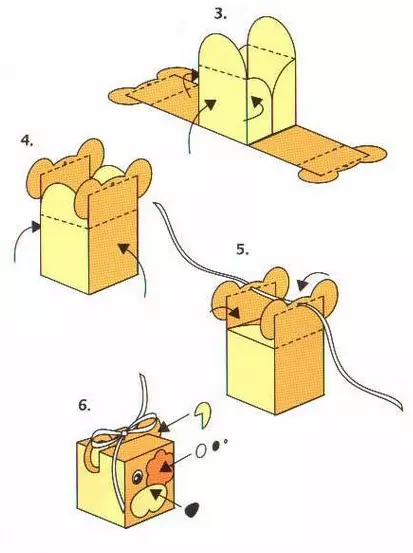 3.

4.

5.

6.